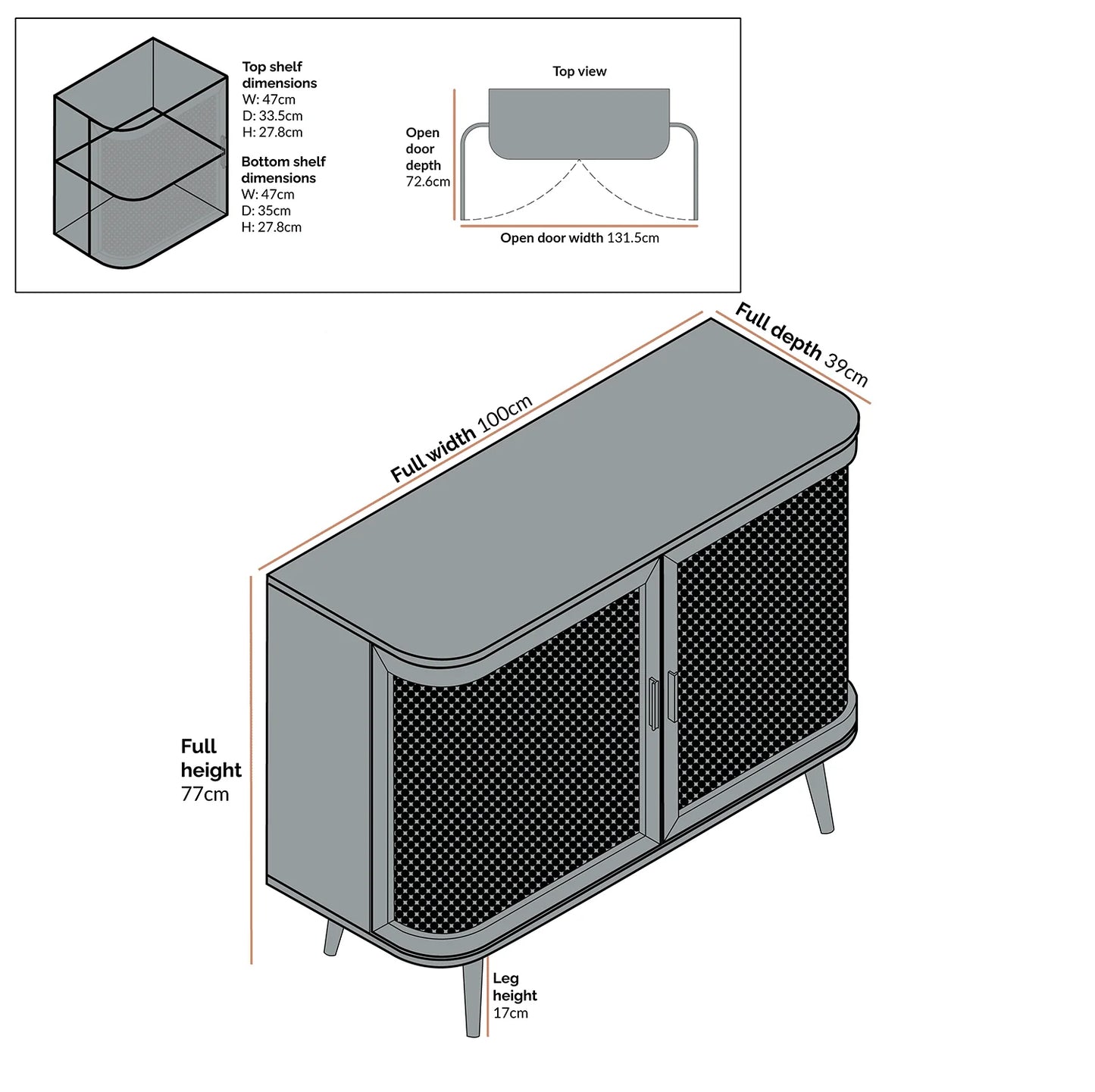 Top shelf dimensions
W: 47cm
D: 33.5cm
H: 27.8cm

Bottom shelf dimensions
W: 47cm
D: 35cm
H: 27.8cm

Top view

Open door depth 72.6cm

Open door width 131.5cm

Full width 100cm

Full depth 39cm

Full height 77cm

Leg height 17cm