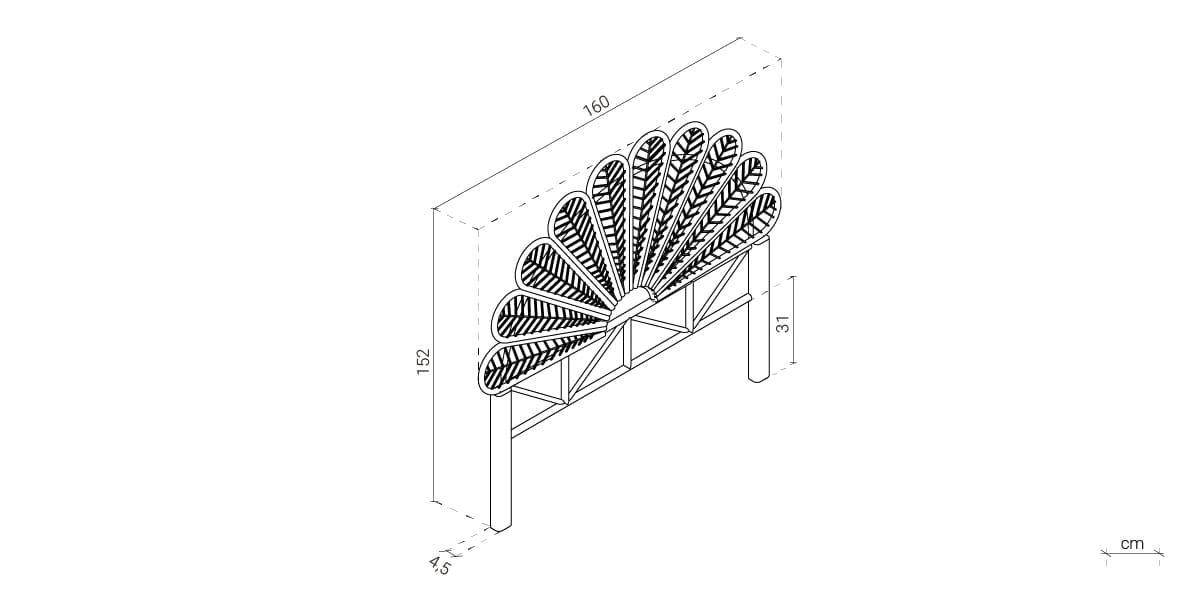 160

152

31

4,5

cm